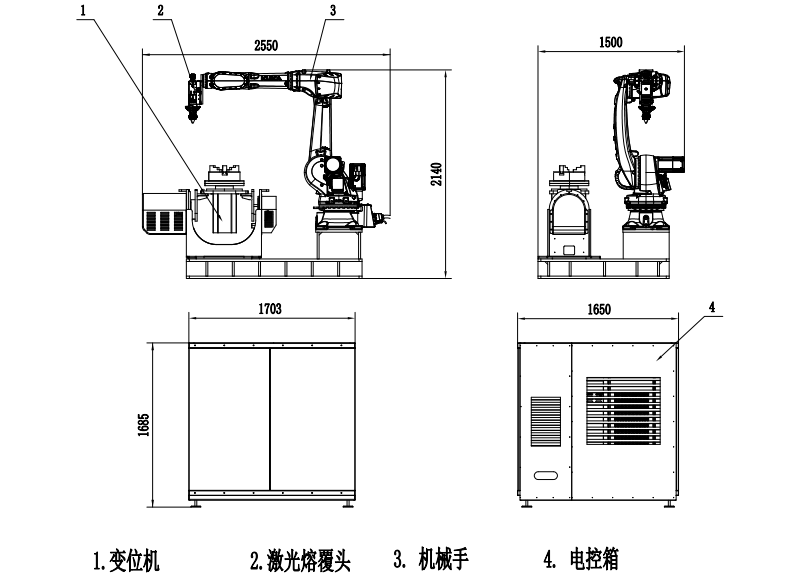 1
2
3
2550
2140
1500
1703
1685
1650
4

1.变位机 2.激光熔覆头 3. 机械手 4. 电控箱